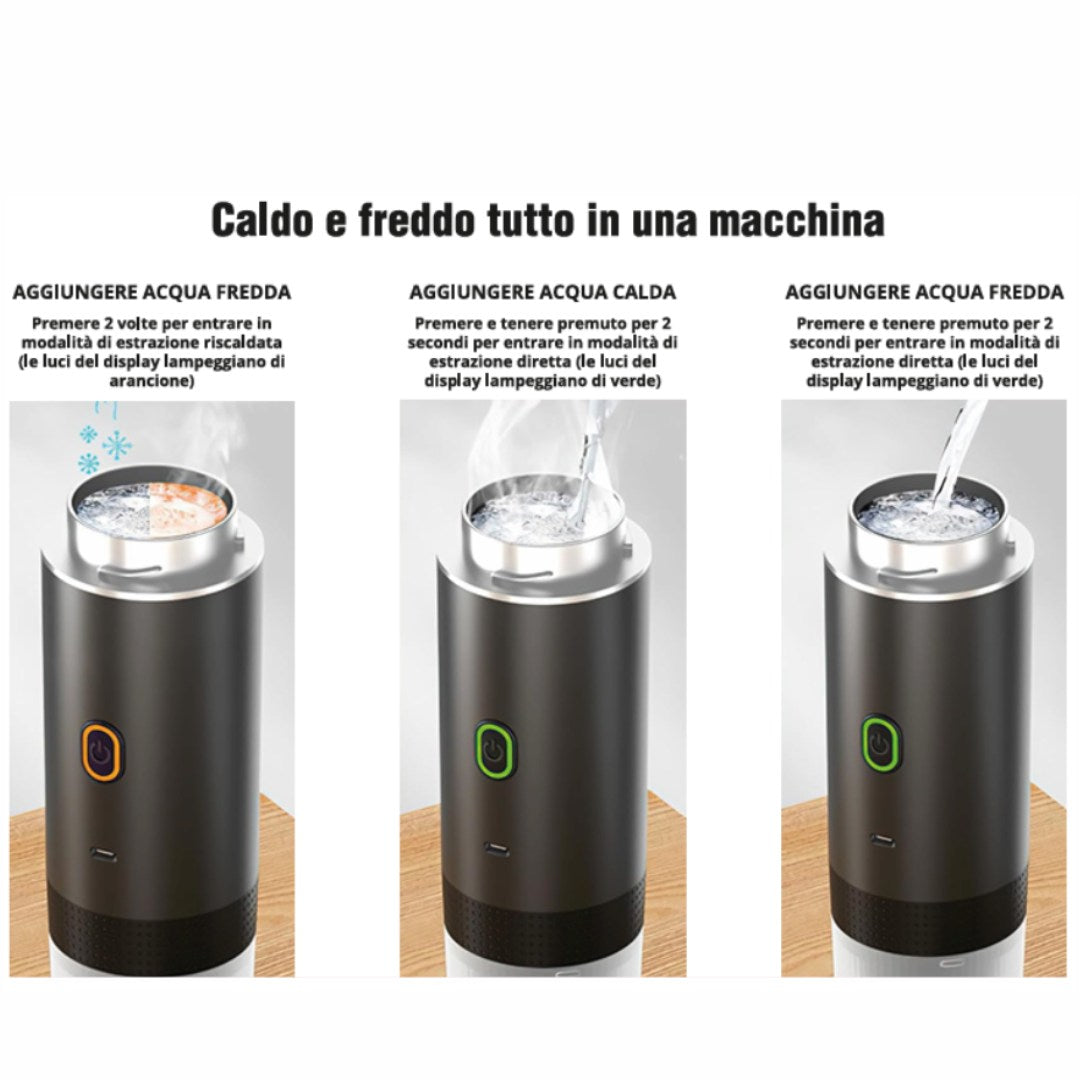 Caldo e freddo tutto in una macchina

AGGIUNGERE ACQUA FREDDA

Premere 2 volte per entrare in modalità di estrazione riscaldata (le luci del display lampeggiano di arancione)

AGGIUNGERE ACQUA CALDA

Premere e tenere premuto per 2 secondi per entrare in modalità di estrazione diretta (le luci del display lampeggiano di verde)

AGGIUNGERE ACQUA FREDDA

Premere e tenere premuto per 2 secondi per entrare in modalità di estrazione diretta (le luci del display lampeggiano di verde)